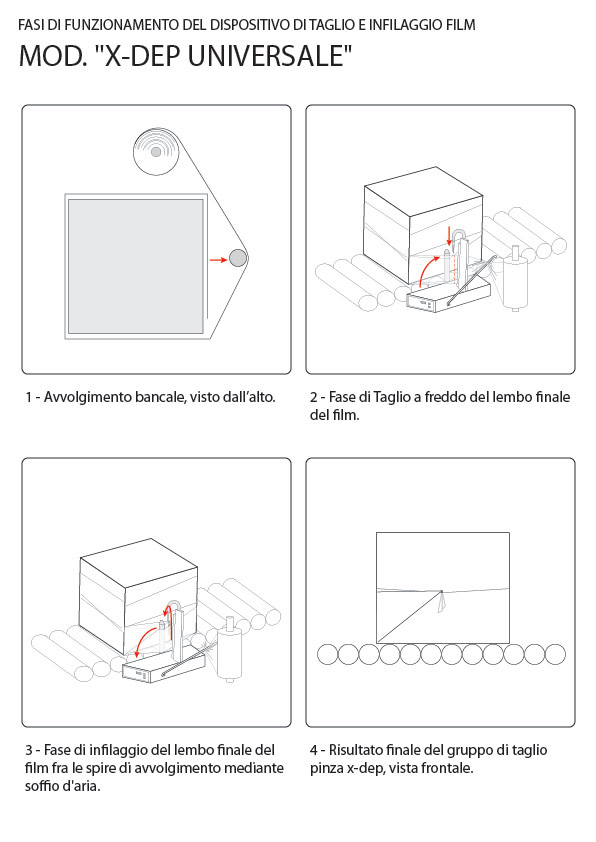 FASI DI FUNZIONAMENTO DEL DISPOSITIVO DI TAGLIO E INFILAGGIO FILM

MOD. "X-DEP UNIVERSALE"

1 - Avvolgimento bancale, visto dall'alto.

2 - Fase di Taglio a freddo del lembo finale del film.

3 - Fase di infilaggio del lembo finale del film fra le spire di avvolgimento mediante soffio d'aria.

4 - Risultato finale del gruppo di taglio pinza x-dep, vista frontale.