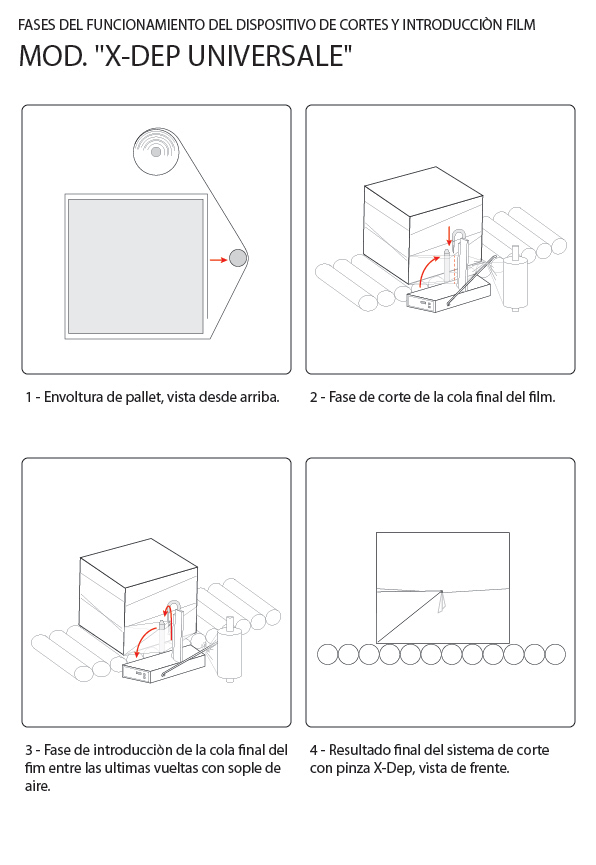 FASES DEL FUNCIONAMIENTO DEL DISPOSITIVO DE CORTES Y INTRODUCCIÒN FILM
MOD. "X-DEP UNIVERSALE"

1 - Envoltura de pallet, vista desde arriba.

2 - Fase de corte de la cola final del film.

3 - Fase de introducciòn de la cola final del fim entre las ultimas vueltas con sople de aire.

4 - Resultado final del sistema de corte con pinza X-Dep, vista de frente.